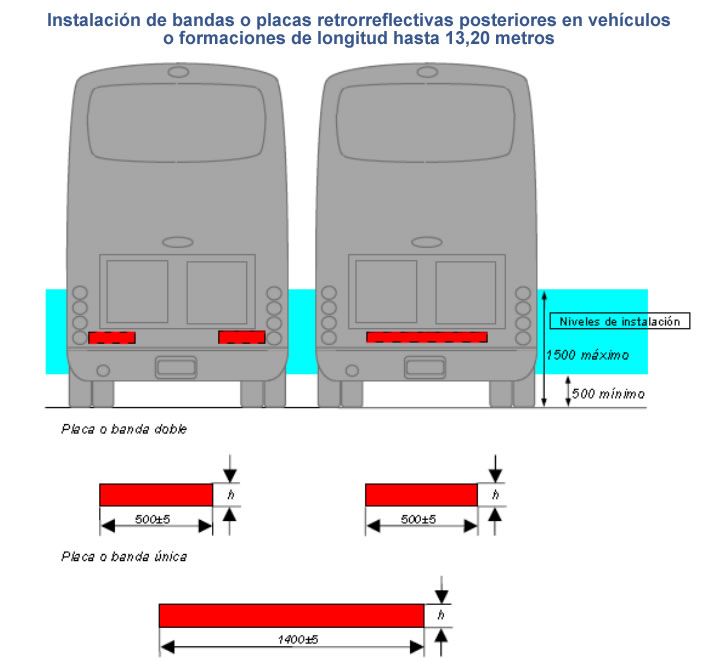 Instalación de bandas o placas retrorreflectivas posteriores en vehículos o formaciones de longitud hasta 13,20 metros

Niveles de instalación

1500 máximo

500 mínimo

Placa o banda doble

h

500±5

h

500±5

Placa o banda única

h

1400±5