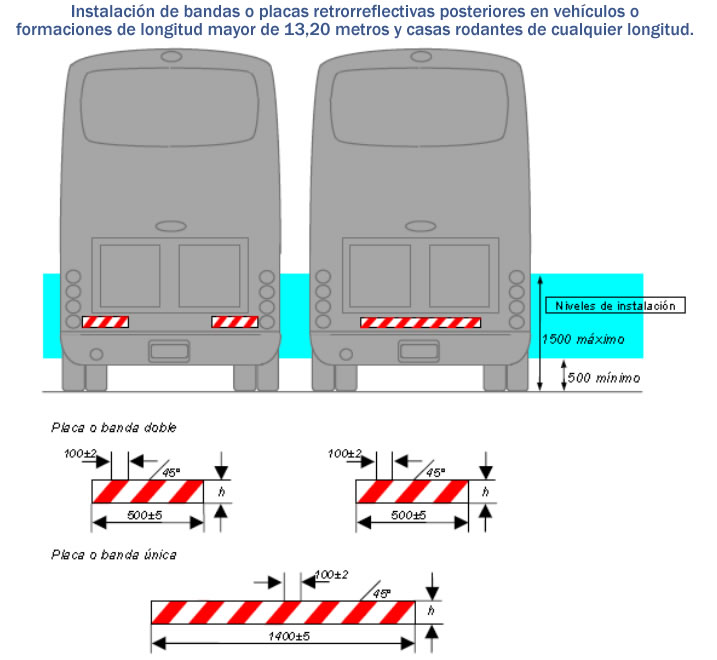 Instalación de bandas o placas retrorreflectivas posteriores en vehículos o formaciones de longitud mayor de 13,20 metros y casas rodantes de cualquier longitud.

Niveles de instalación

1500 máximo

500 mínimo

Placa o banda doble

100±2

45°

h

500±5

100±2

45°

h

500±5

Placa o banda única

100±2

45°

h

1400±5